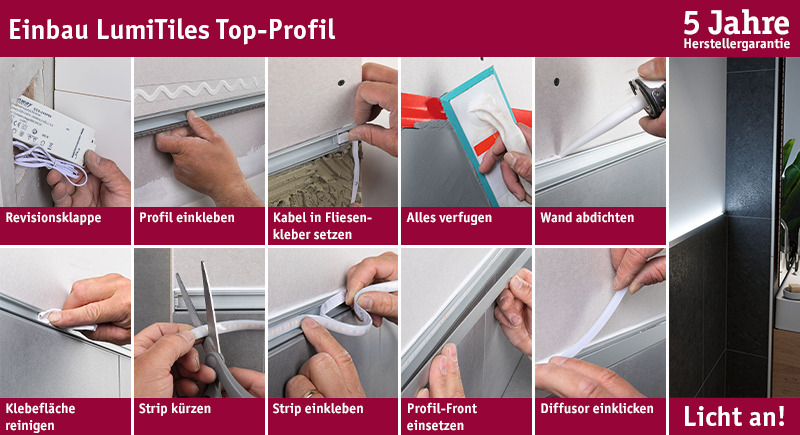 Einbau LumiTiles Top-Profil

5 Jahre
Herstellergarantie

Revisionsklappe

Profil einkleben

Kabel in Fliesenkleber setzen

Alles verfugen

Wand abdichten

Klebefläche reinigen

Strip kürzen

Strip einkleben

Profil-Front einsetzen

Diffusor einklicken

Licht an!