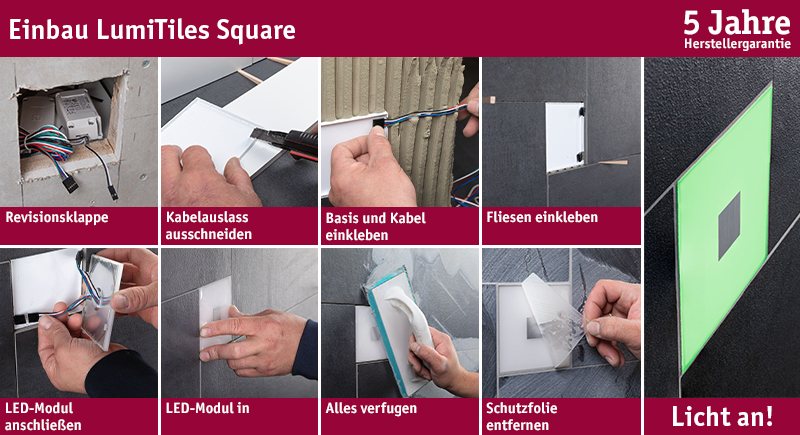 Einbau LumiTiles Square

5 Jahre
Herstellergarantie

Revisionsklappe

Kabelauslass ausschneiden

Basis und Kabel einkleben

Fliesen einkleben

LED-Modul anschließen

LED-Modul in

Alles verfugen

Schutzfolie entfernen

Licht an!