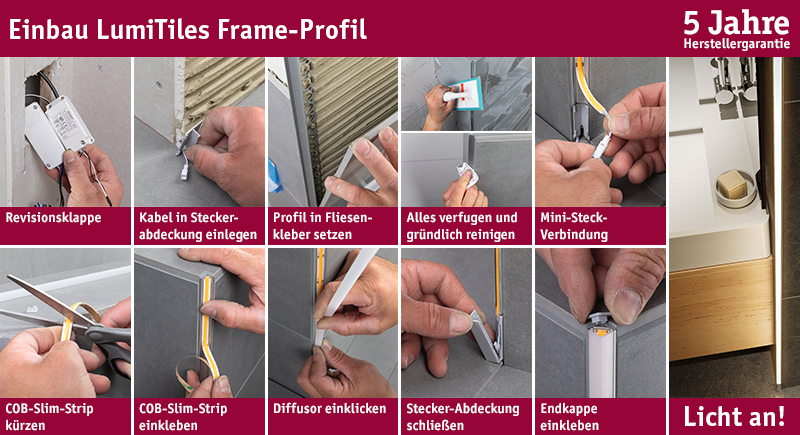 Einbau LumiTiles Frame-Profil

5 Jahre
Herstellergarantie

Revisionsklappe

Kabel in Steckerabdeckung einlegen

Profil in Fliesenkleber setzen

Alles verfugen und gründlich reinigen

Mini-Steck-Verbindung

COB-Slim-Strip kürzen

COB-Slim-Strip einkleben

Diffusor einklicken

Stecker-Abdeckung schließen

Endkappe einkleben

Licht an!